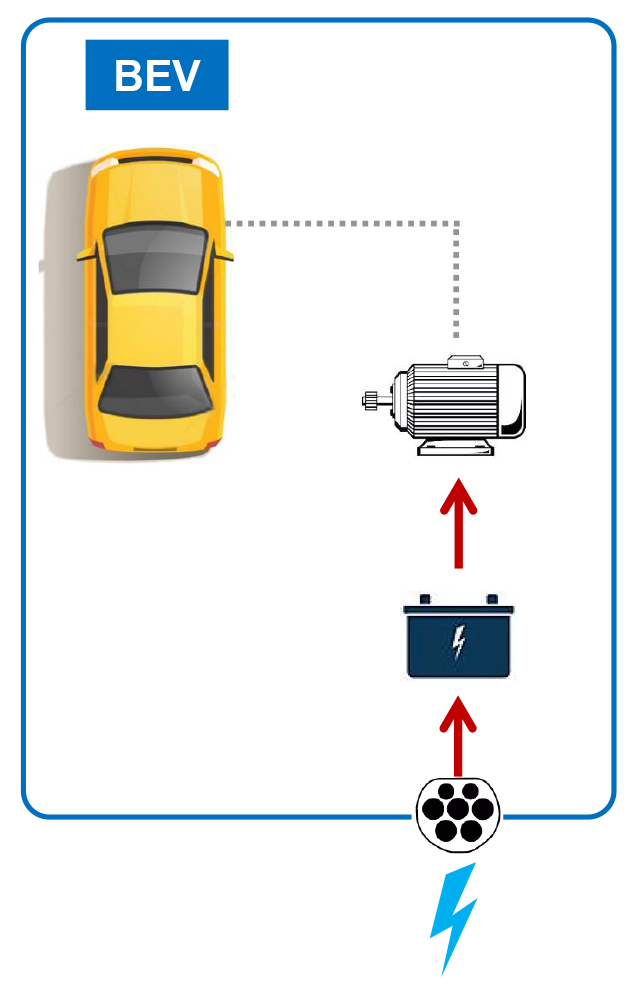 BEV